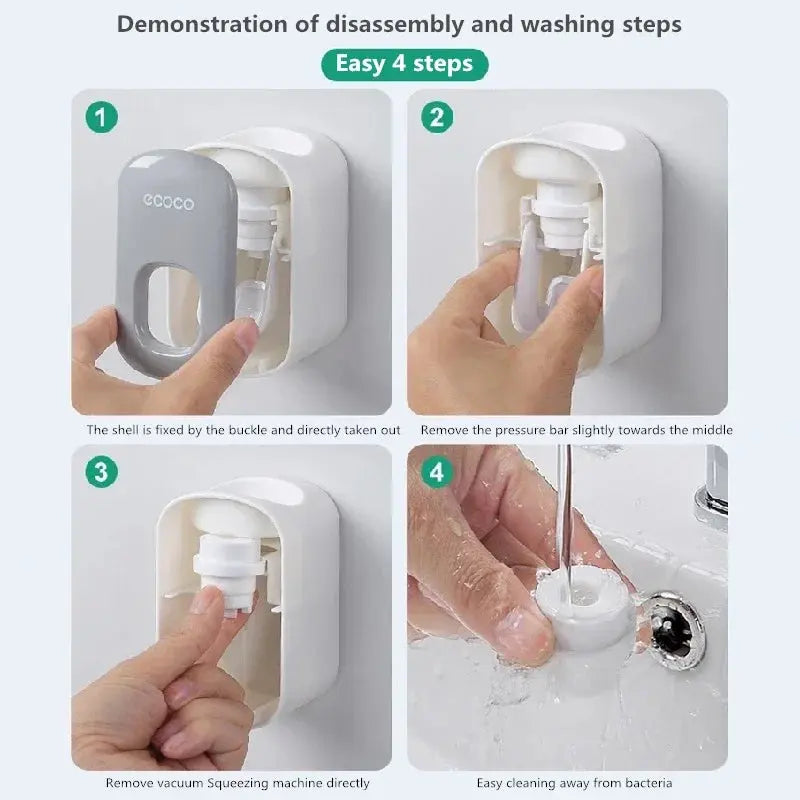 Demonstration of disassembly and washing steps

Easy 4 steps

1

ecoco

The shell is fixed by the buckle and directly taken out

2

Remove the pressure bar slightly towards the middle

3

Remove vacuum Squeezing machine directly

4

Easy cleaning away from bacteria