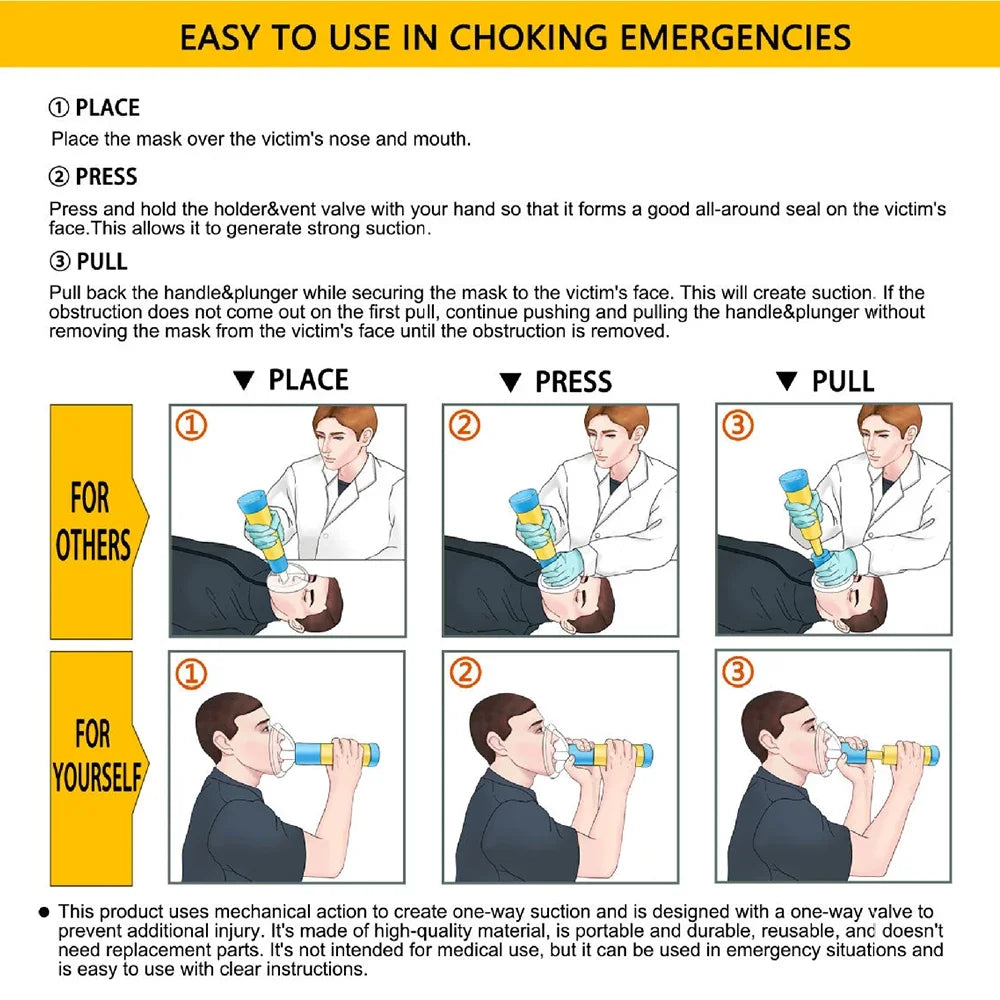 EASY TO USE IN CHOKING EMERGENCIES

① PLACE
Place the mask over the victim's nose and mouth.

② PRESS
Press and hold the holder&vent valve with your hand so that it forms a good all-around seal on the victim's face.This allows it to generate strong suction.

③ PULL
Pull back the handle&plunger while securing the mask to the victim's face. This will create suction. If the obstruction does not come out on the first pull, continue pushing and pulling the handle&plunger without removing the mask from the victim's face until the obstruction is removed.

▼ PLACE ▼ PRESS ▼ PULL

FOR OTHERS

①

②

③

FOR YOURSELF

①

②

③

● This product uses mechanical action to create one-way suction and is designed with a one-way valve to prevent additional injury. It's made of high-quality material, is portable and durable, reusable, and doesn't need replacement parts. It's not intended for medical use, but it can be used in emergency situations and is easy to use with clear instructions.