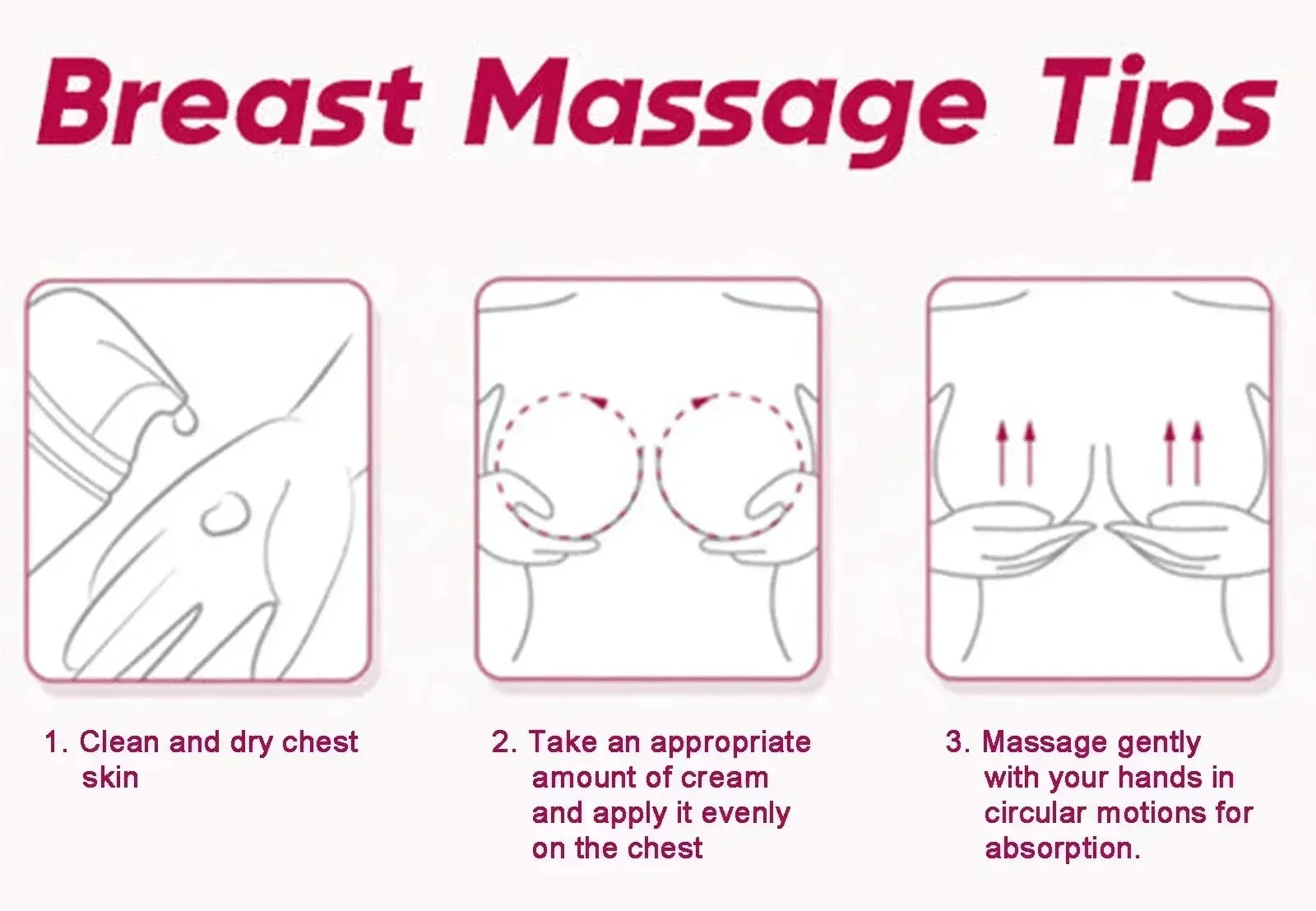 Breast Massage Tips

1. Clean and dry chest skin

2. Take an appropriate amount of cream and apply it evenly on the chest

3. Massage gently with your hands in circular motions for absorption.