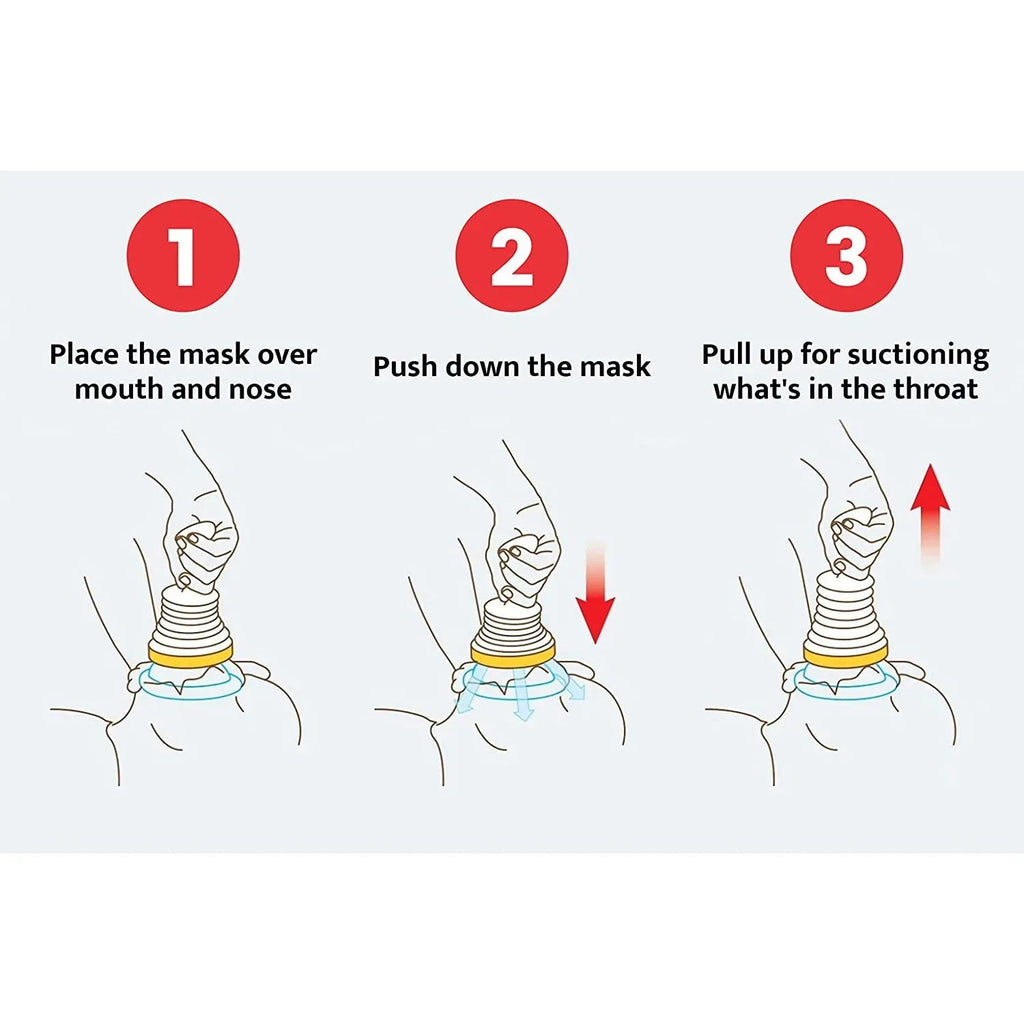 1

Place the mask over mouth and nose

2

Push down the mask

3

Pull up for suctioning what's in the throat